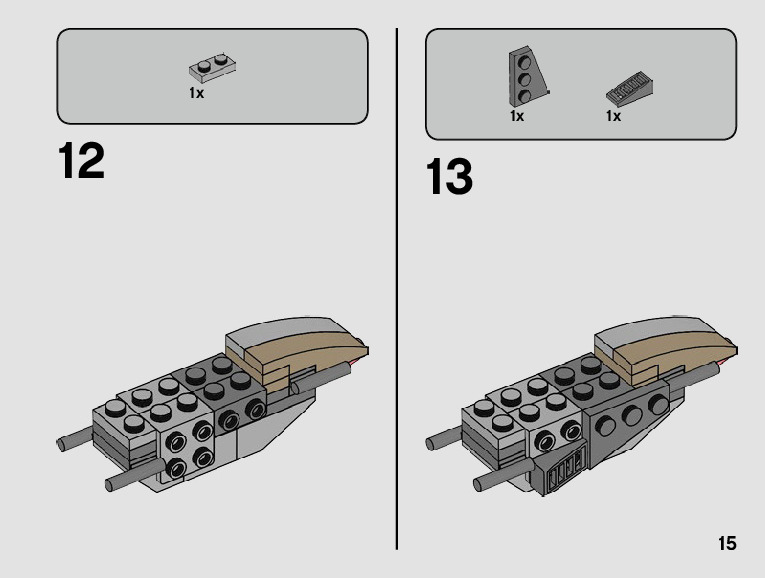 1x

12

1x

1x

13

15