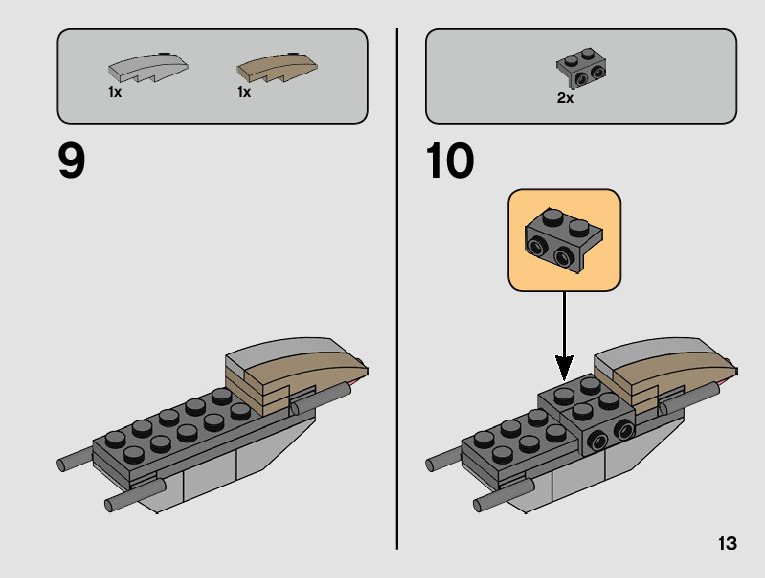 1x
1x

9

2x

10

13