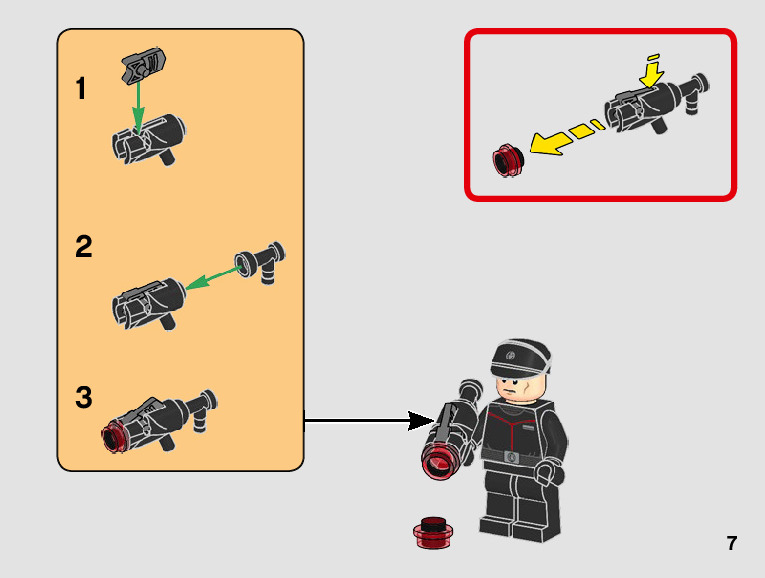 1

2

3

7