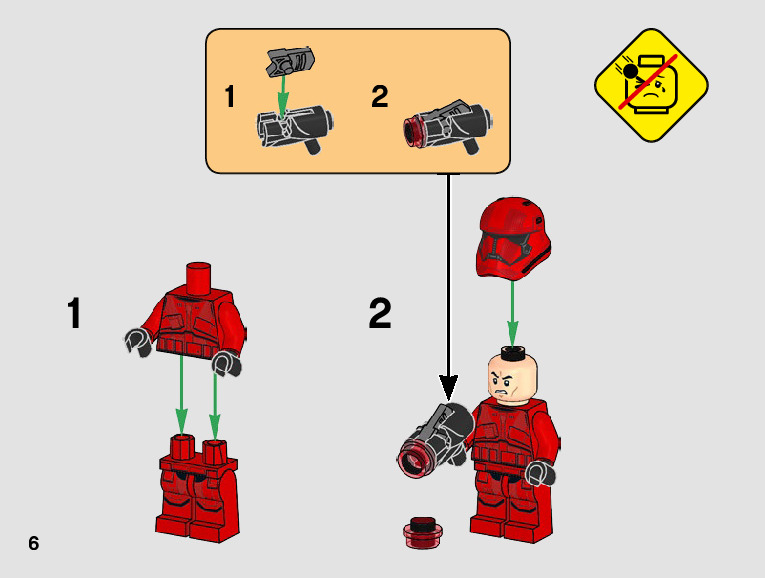 1

2

1

2

6