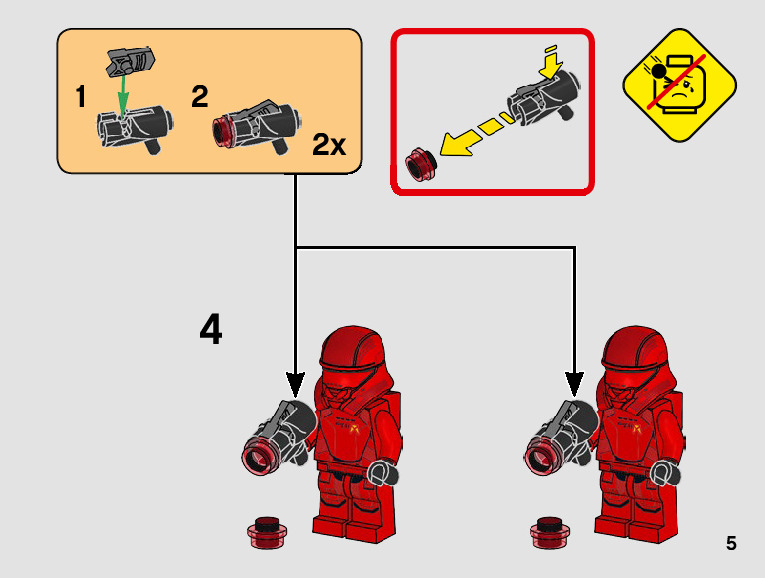 1
2
2x
4
5