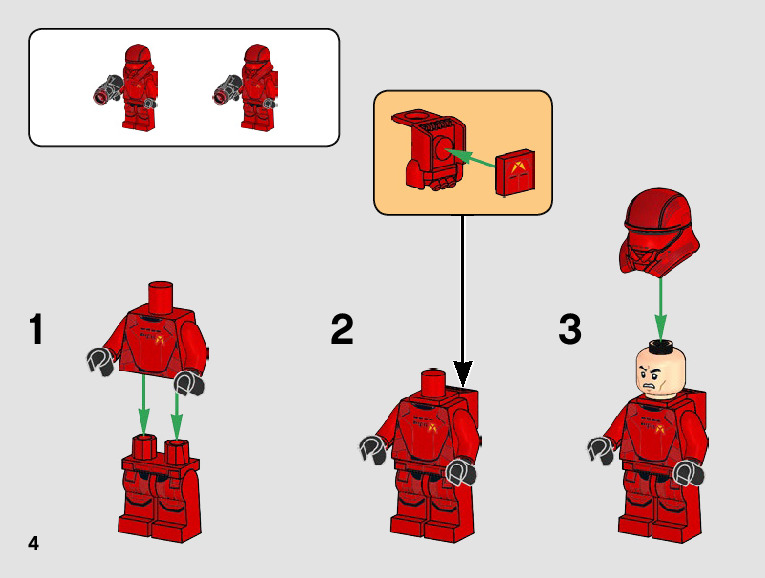 1

2

3

4