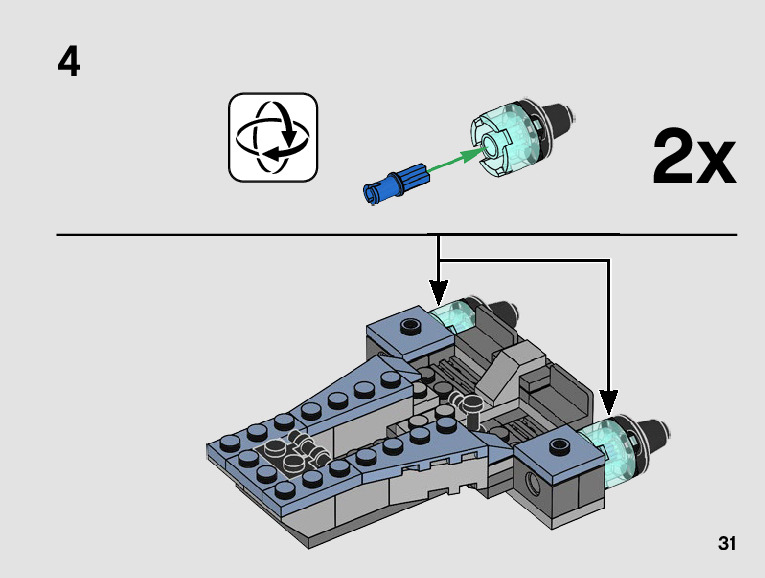 4

2x

31