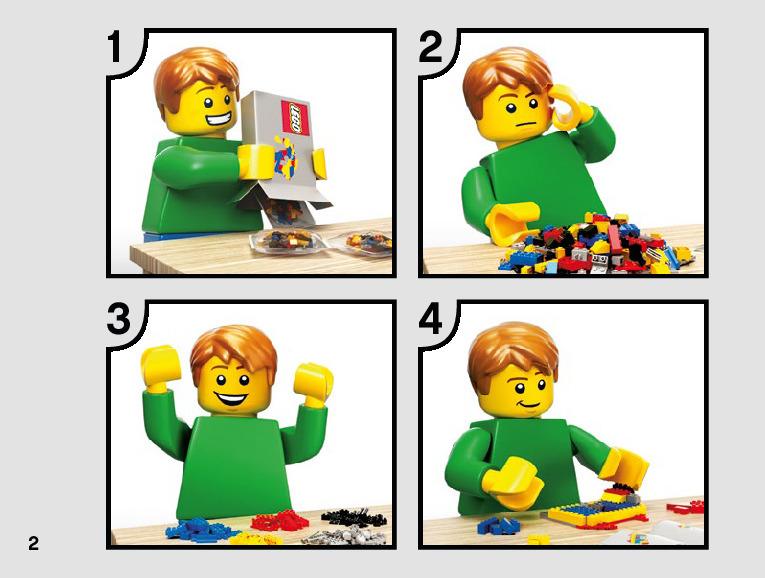 1

LEGO

2

3

4

2