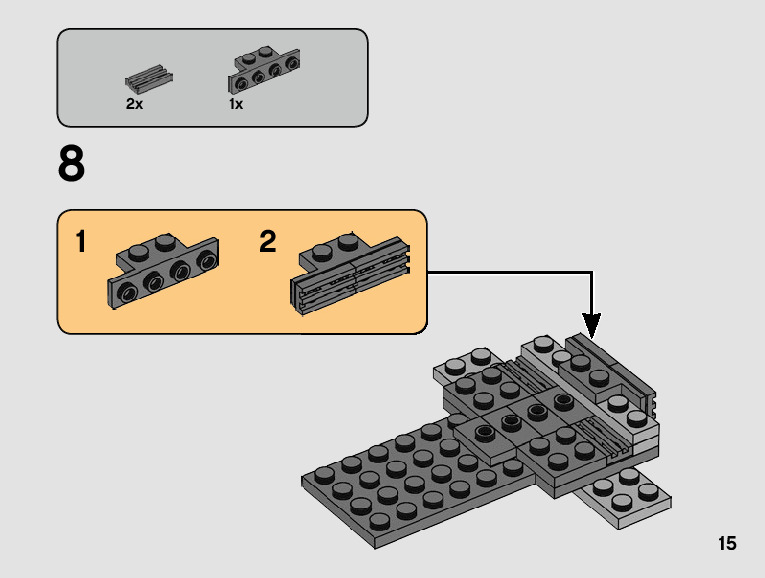 2x
1x

8

1
2

15