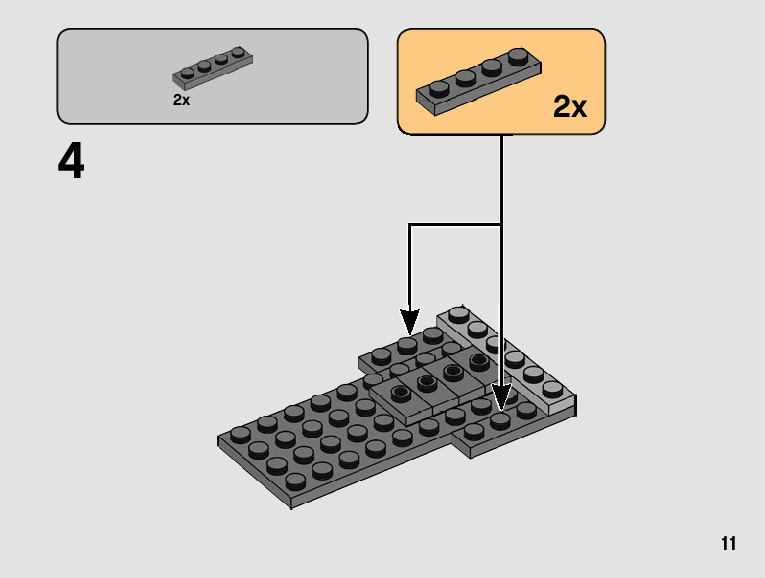 2x

2x

4

11