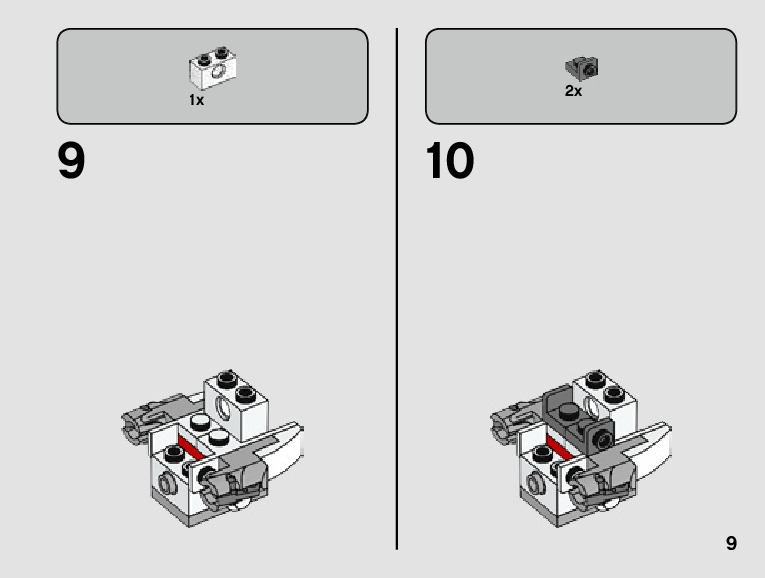 1x

9

2x

10

9