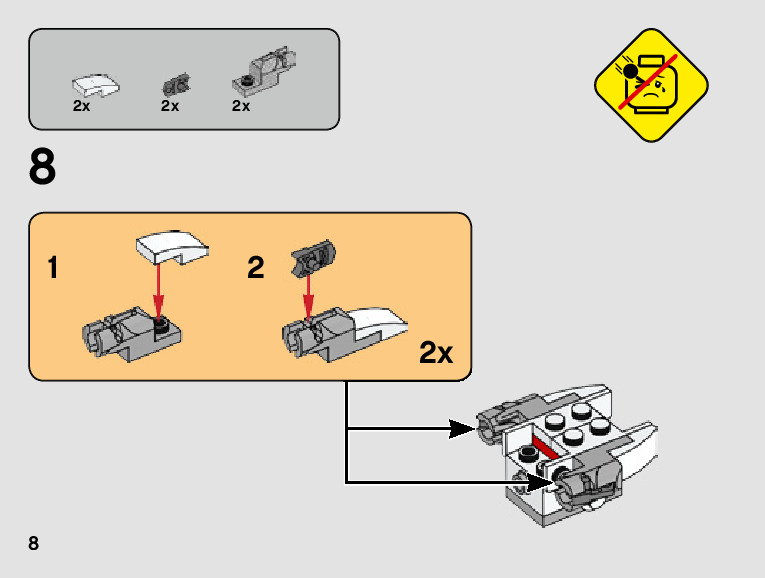 2x 2x 2x

8

1

2

2x

8