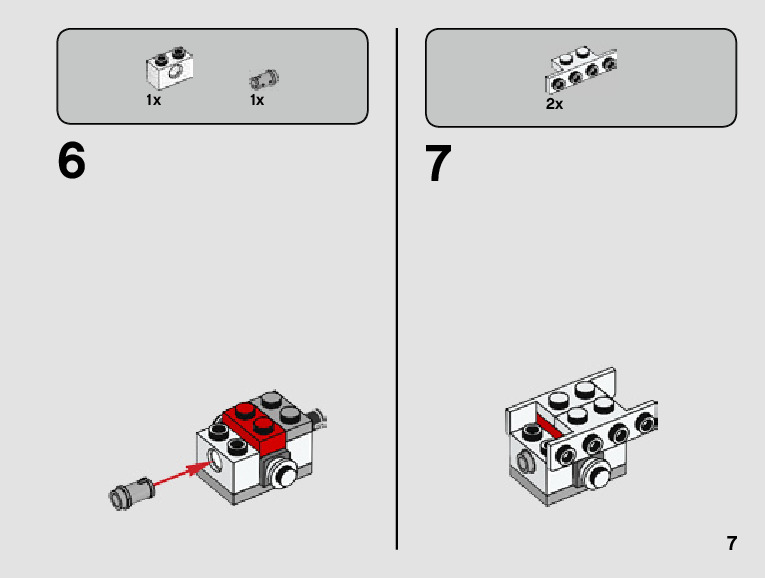 1x 1x

6

2x

7

7