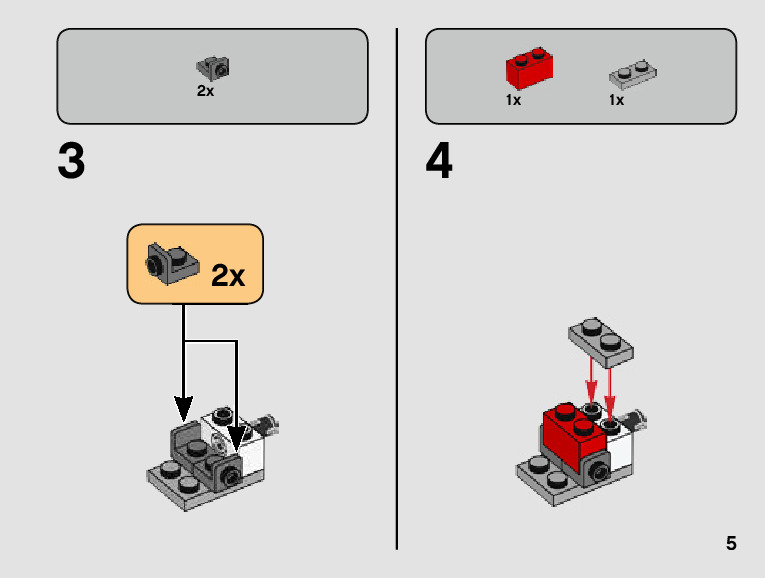 2x

3

2x

1x

1x

4

5