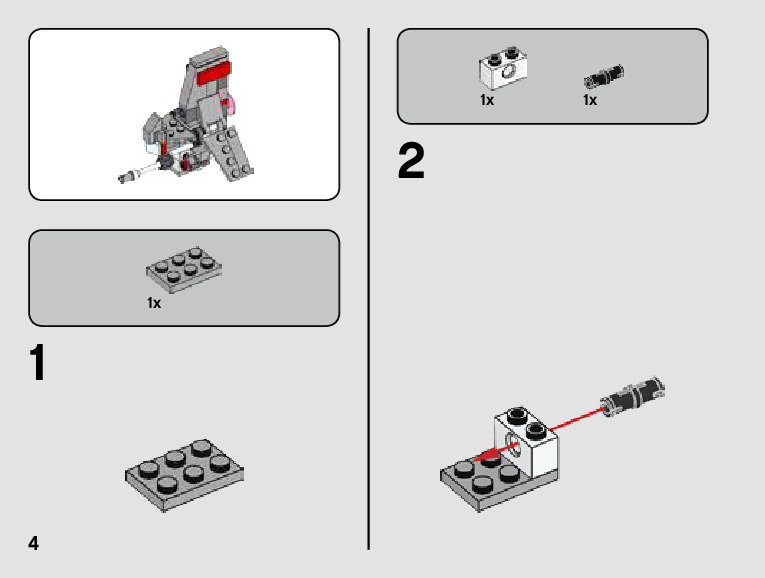 1x

1

4

1x

1x

2