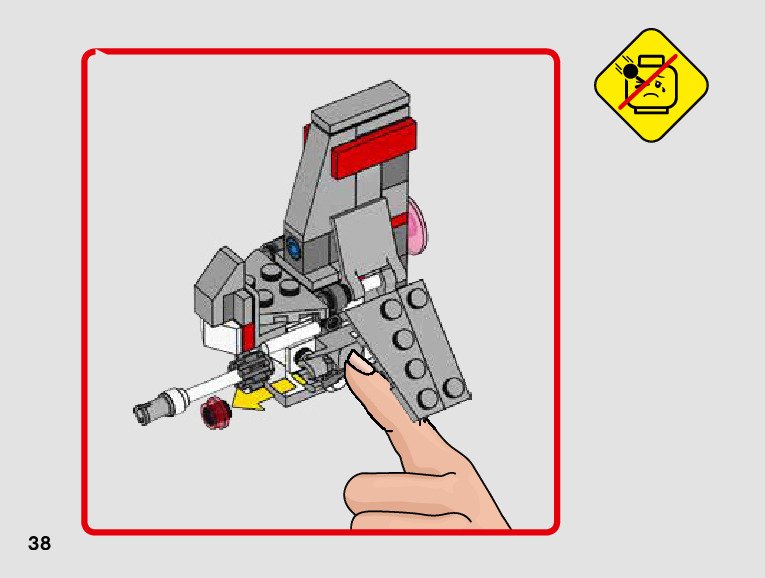 38