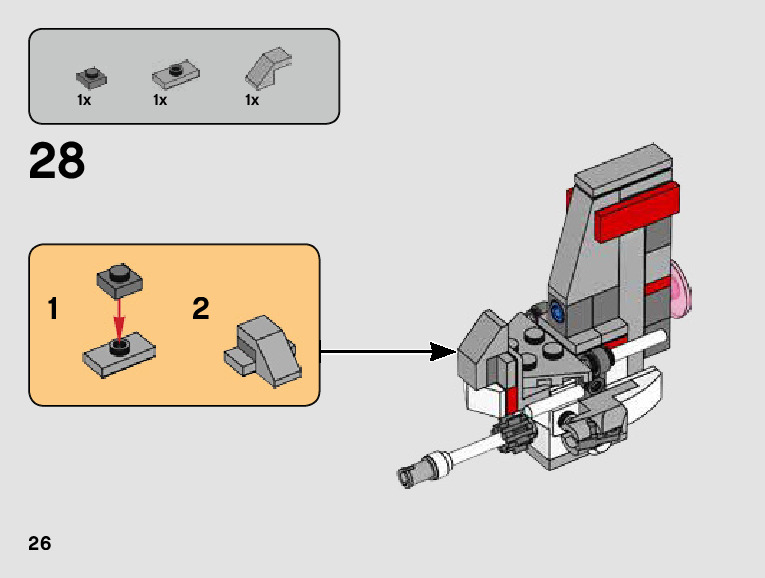 1x 1x 1x

28

1

2

26