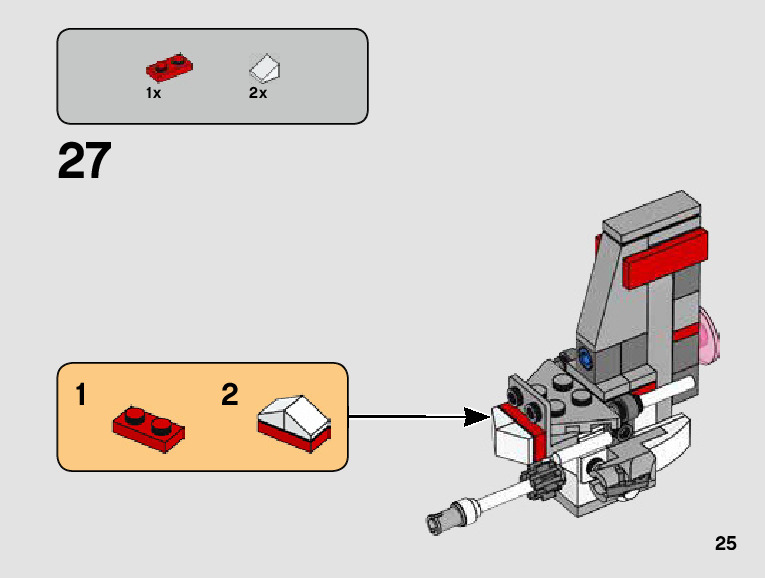 1x

2x

27

1

2

25