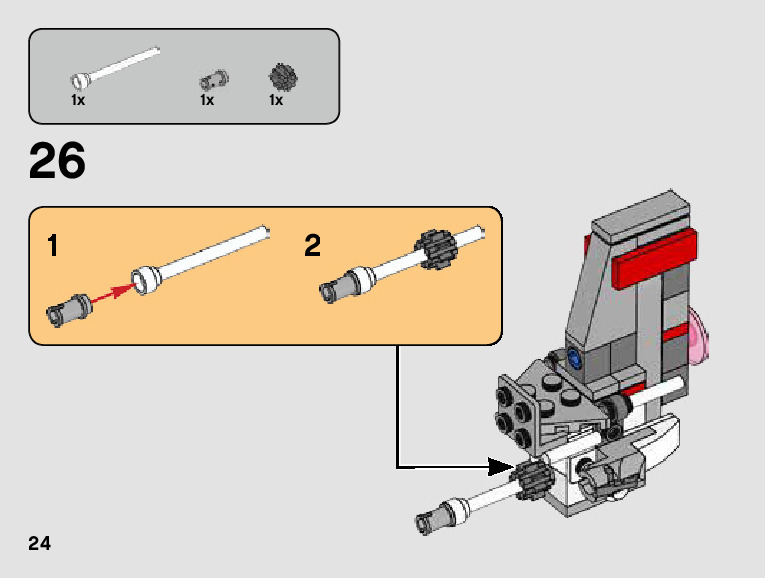 1x 1x 1x

26

1

2

24