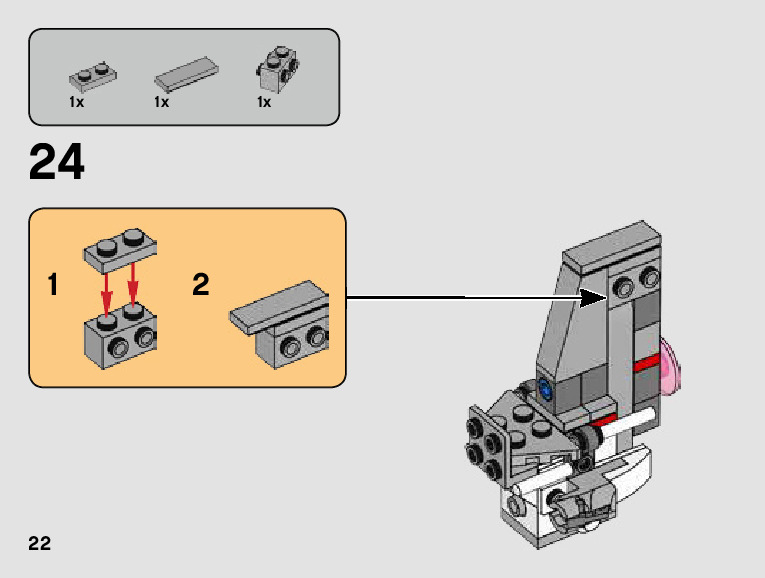 1x 1x 1x

24

1

2

22