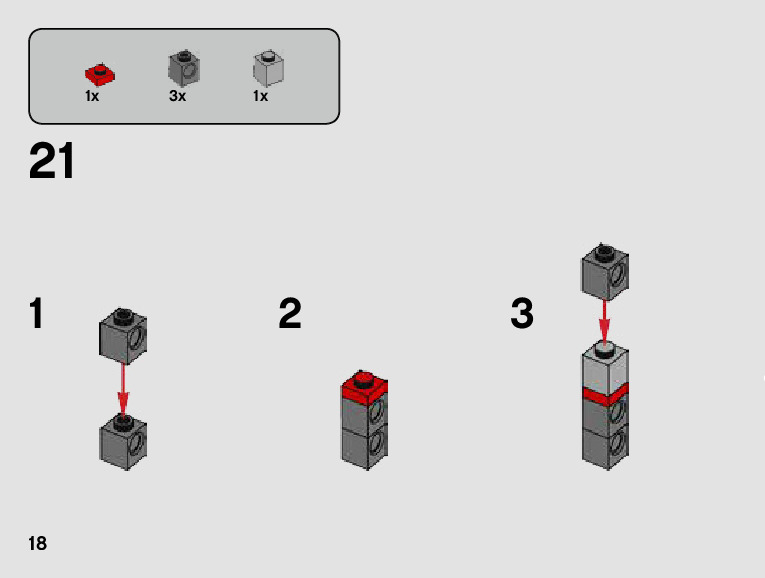 1x 3x 1x

21

1

2

3

18