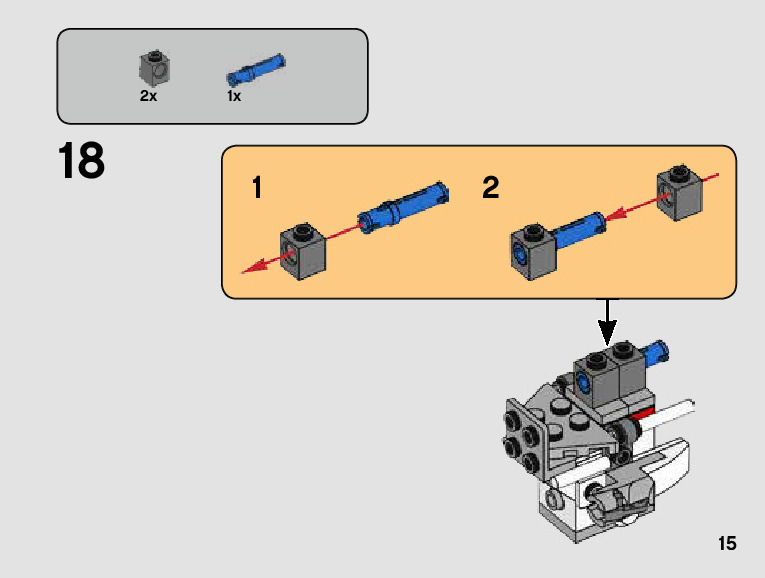 2x

1x

18

1

2

15