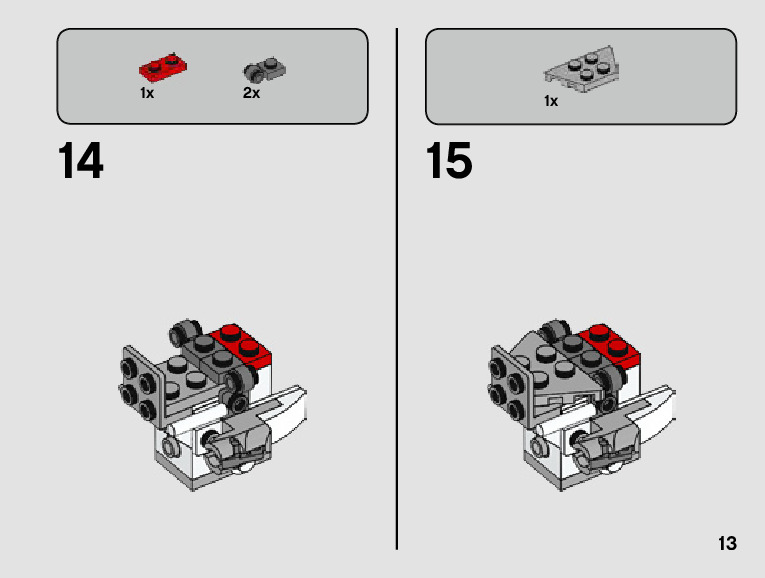 1x 2x

14

1x

15

13