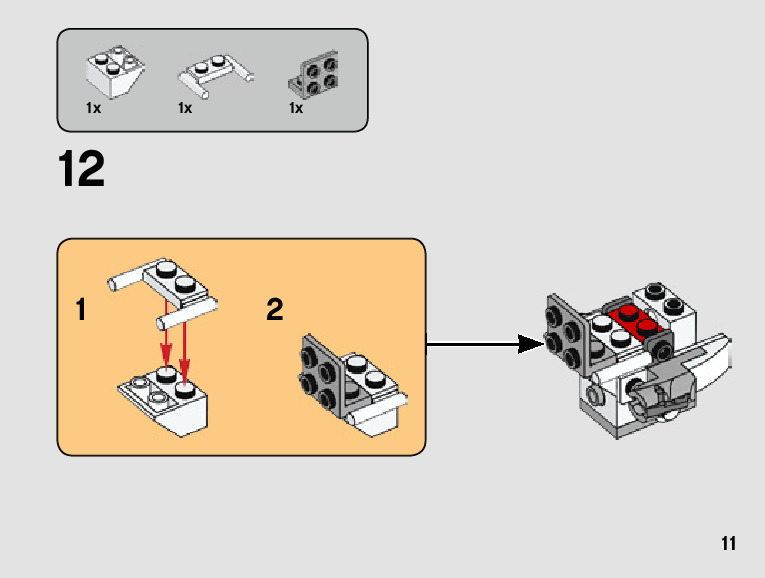 1x
1x
1x

12

1

2

11