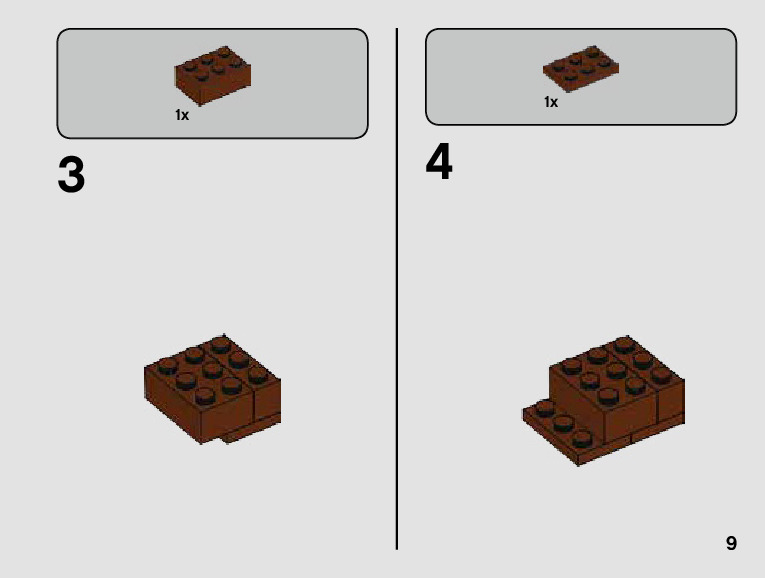 1x

3

1x

4

9