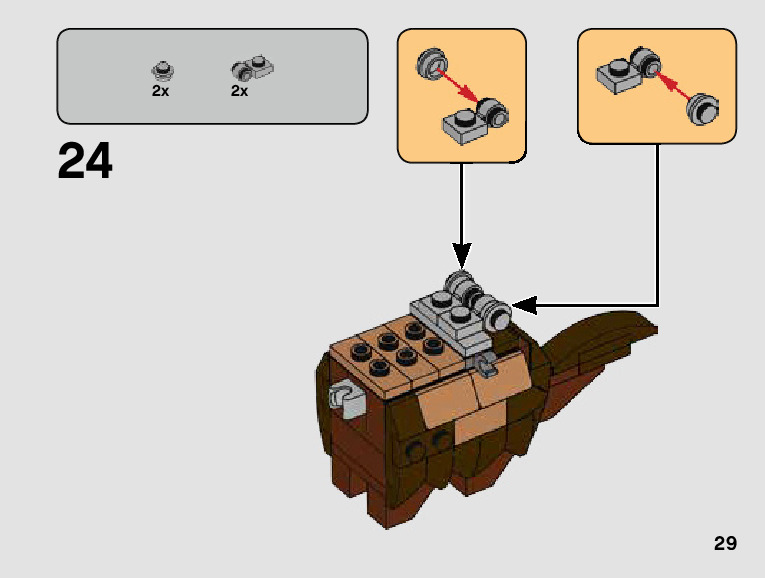 2x 2x

24

29