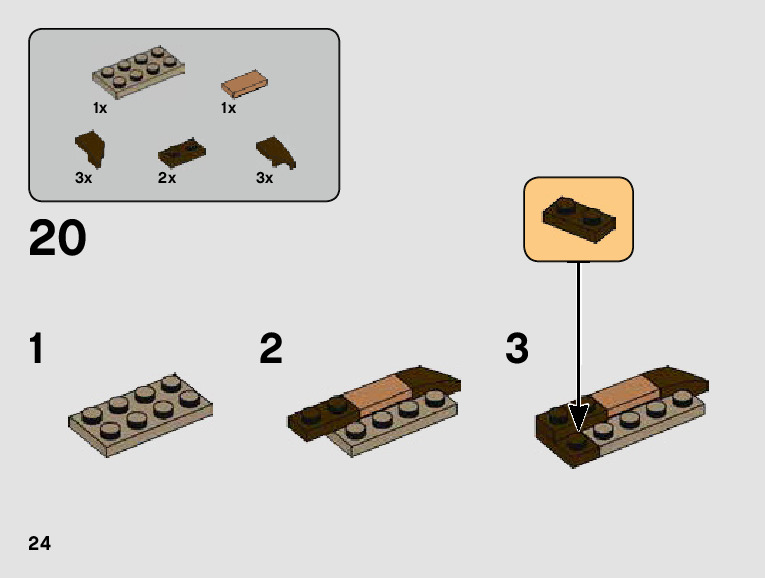 1x
1x
3x
2x
3x

20

1

2

3

24