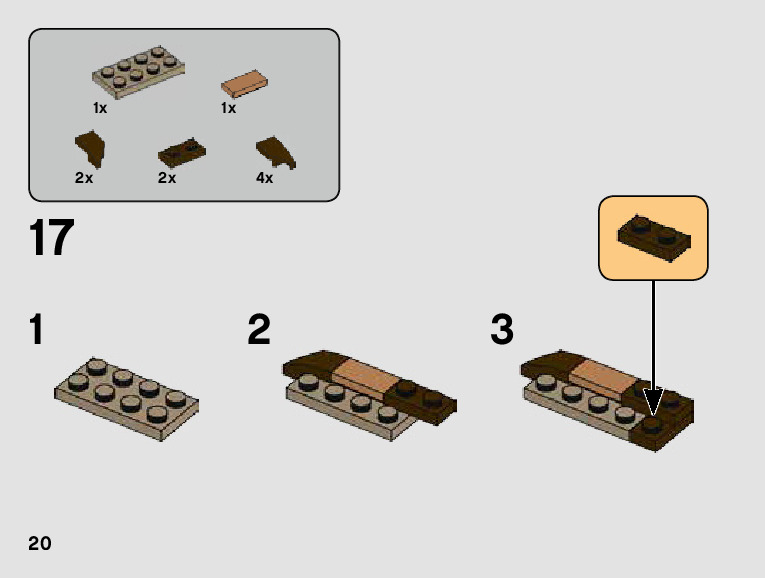 1x
1x
2x
2x
4x

17

1

2

3

20