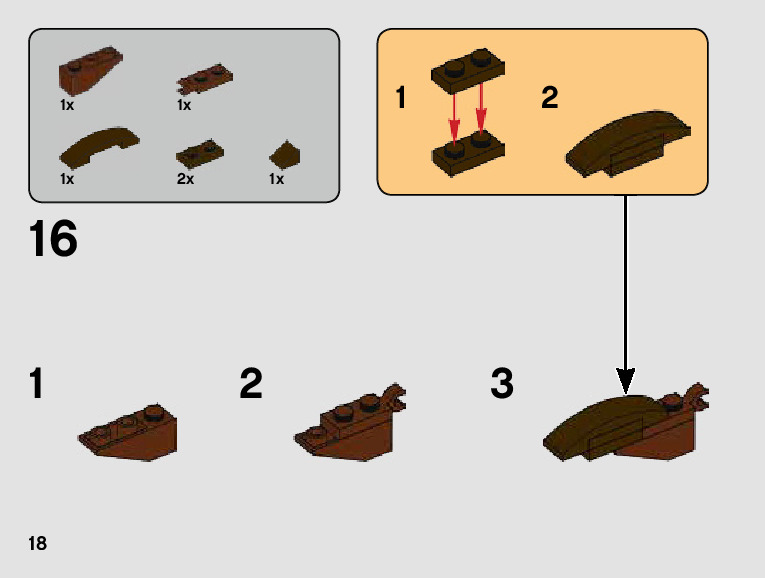 1x
1x
1x
2x
1x

1
2

16

1
2
3

18