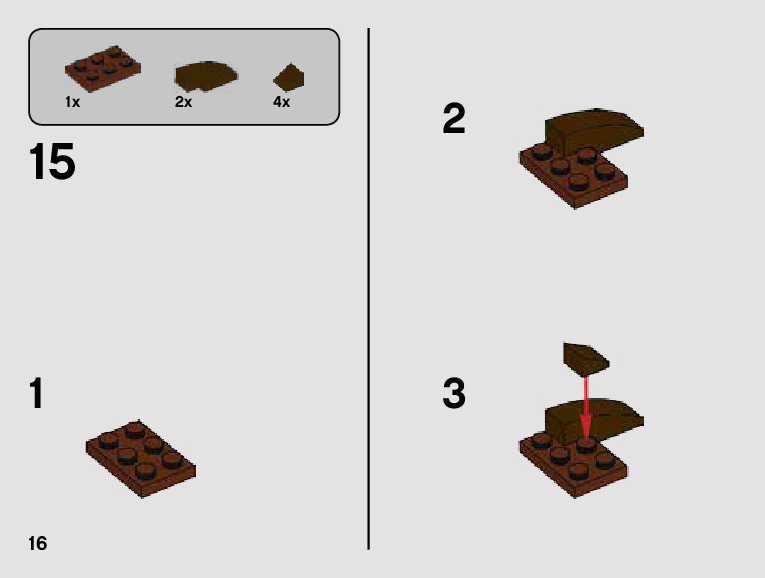 1x
2x
4x

15

1

16

2

3