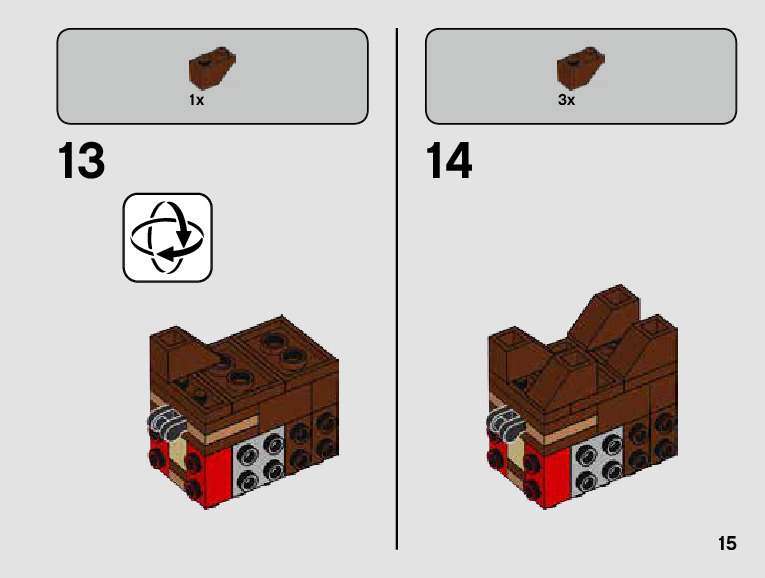 1x

13

3x

14

15