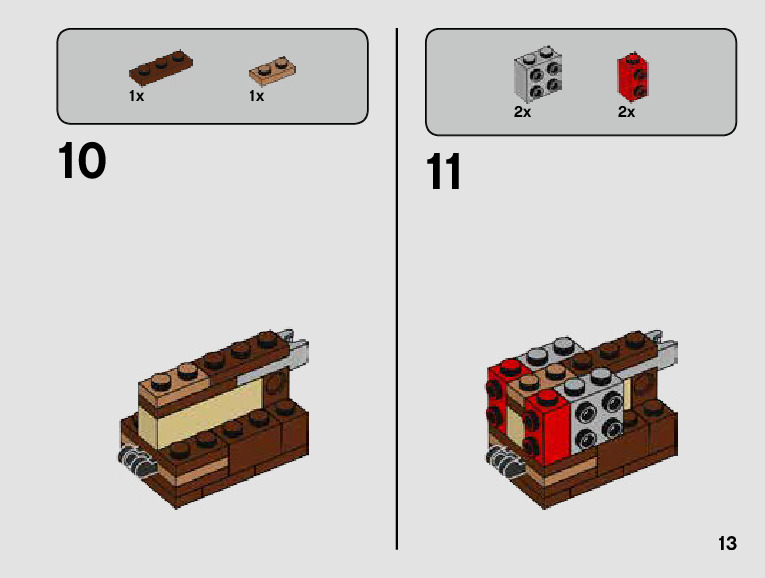 1x 1x

10

2x 2x

11

13