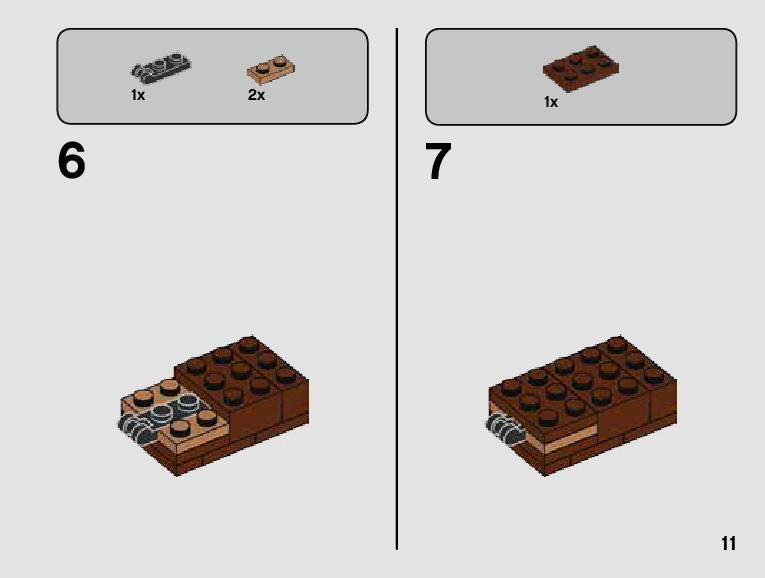 1x 2x

6

1x

7

11