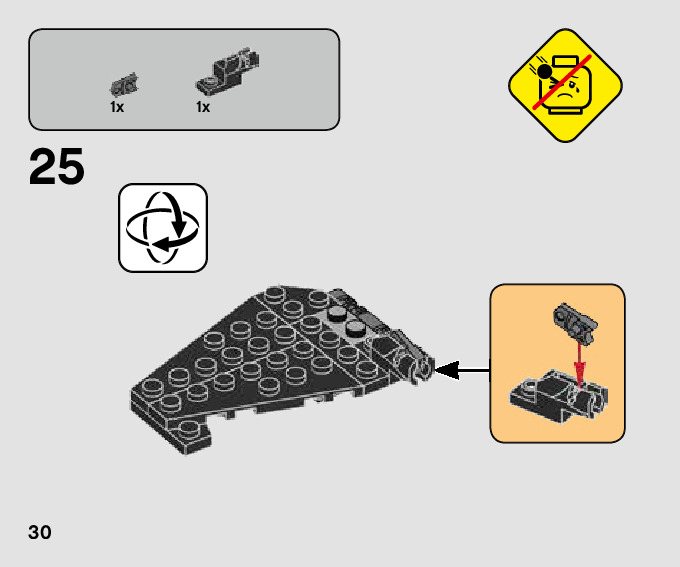 1x 1x

25

30