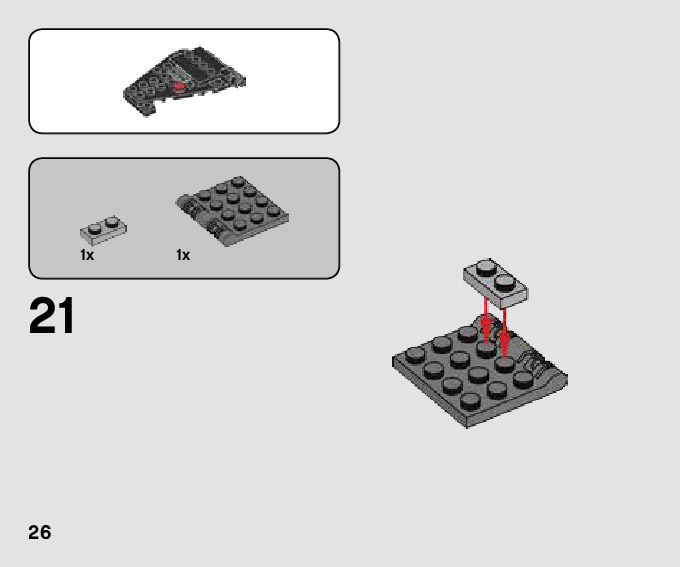 1x
1x

21

26