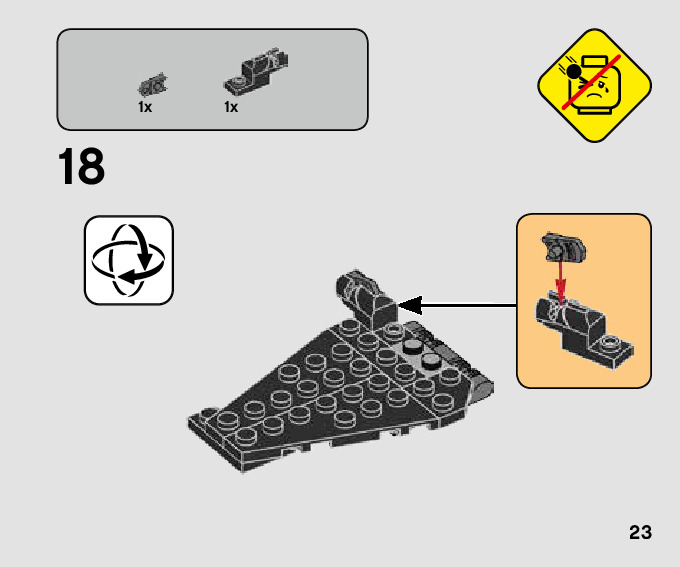 1x
1x

18

23