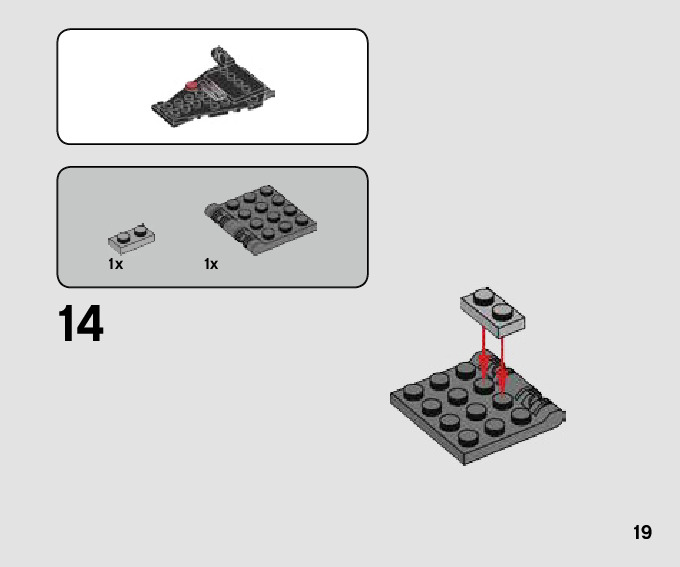 1x 1x

14

19