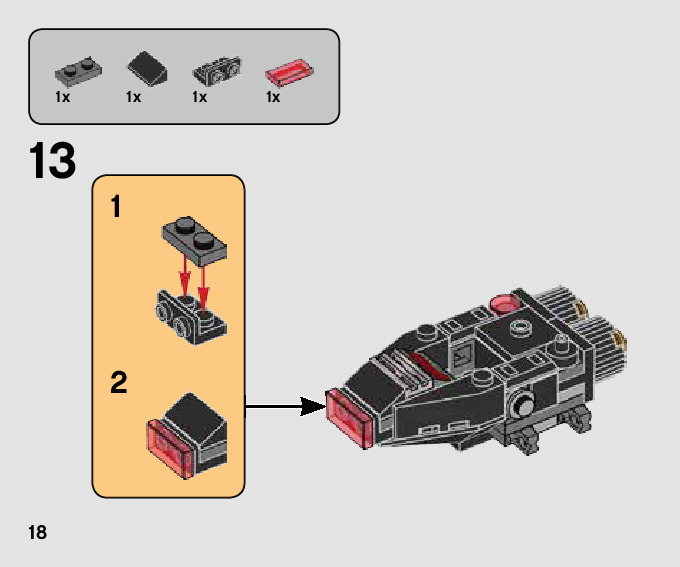 1x 1x 1x 1x

13

1

2

18