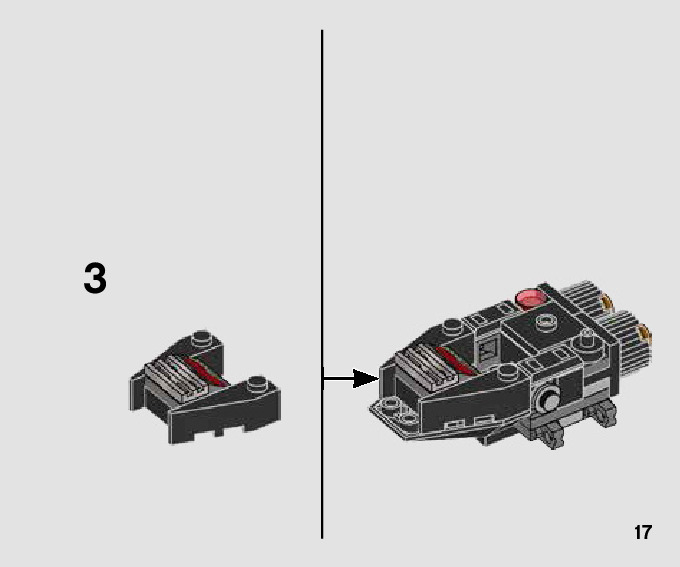 3

17