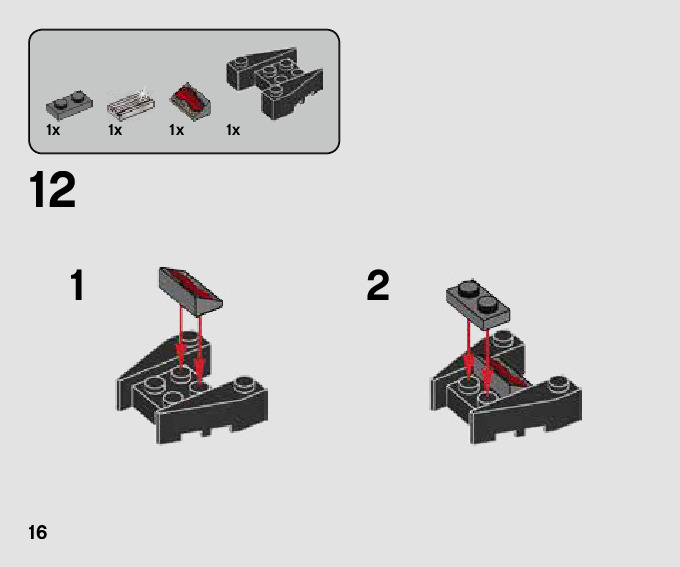 1x 1x 1x 1x

12

1

2

16