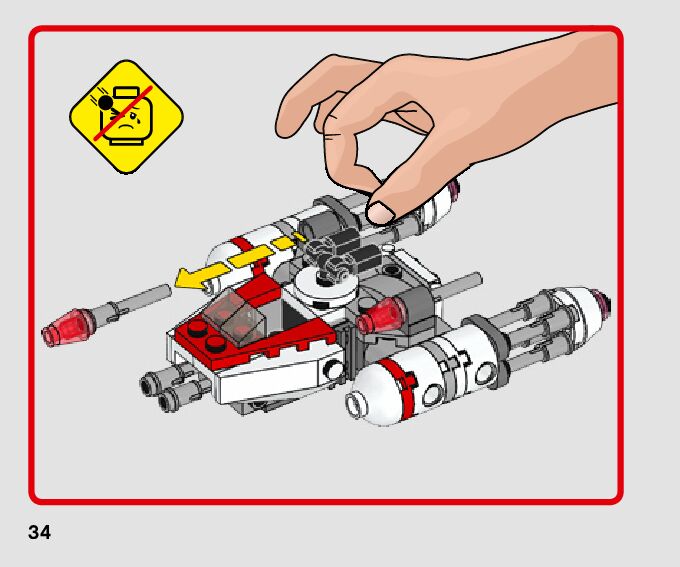 34