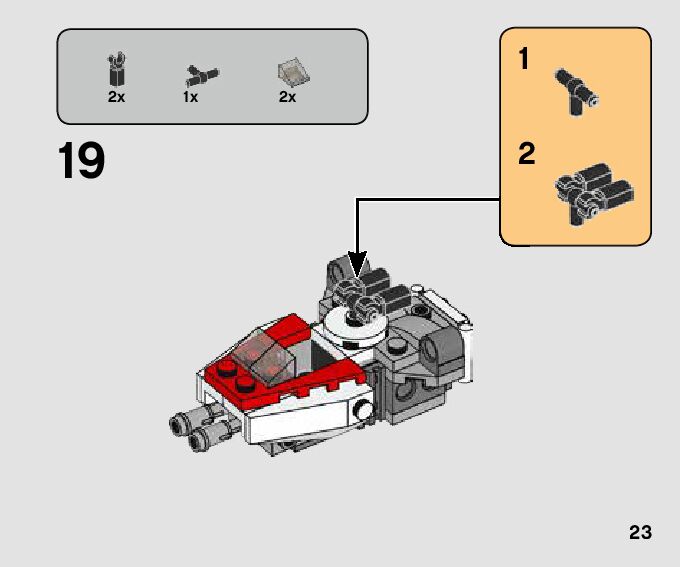 2x 1x 2x

19

1

2

23