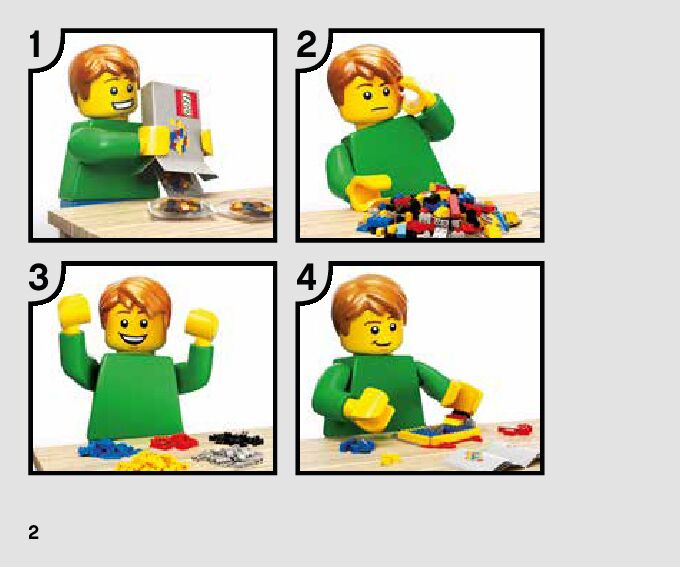 1

2

3

4

2