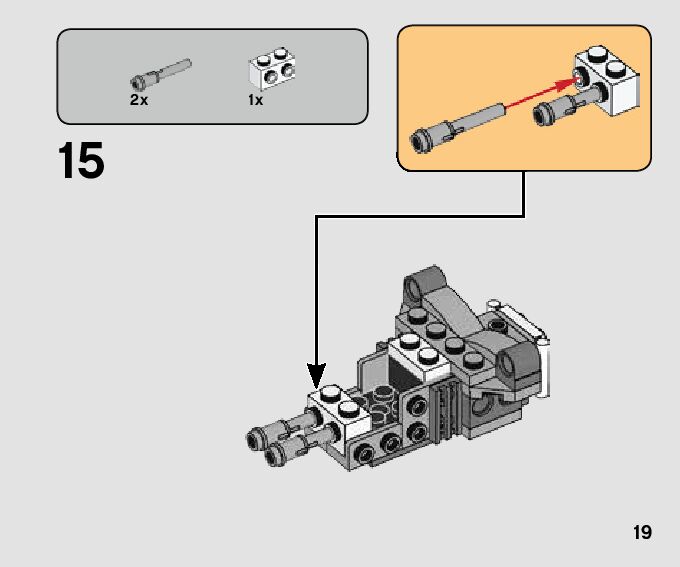 2x 1x

15

19