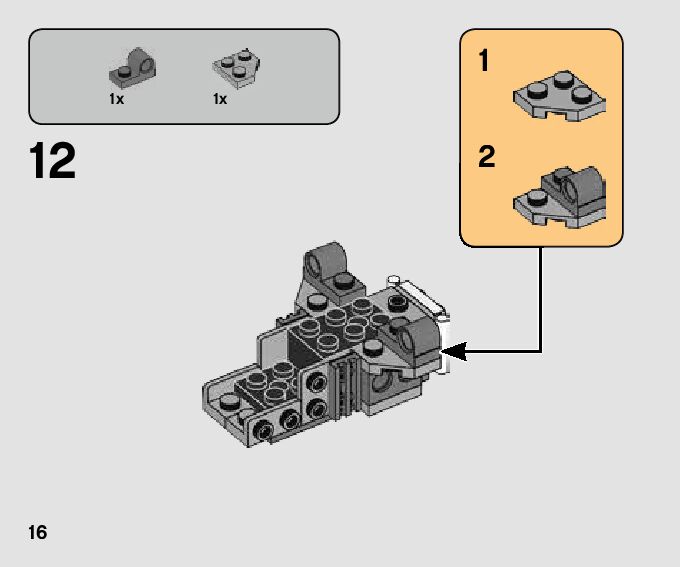 1x 1x

12

1

2

16