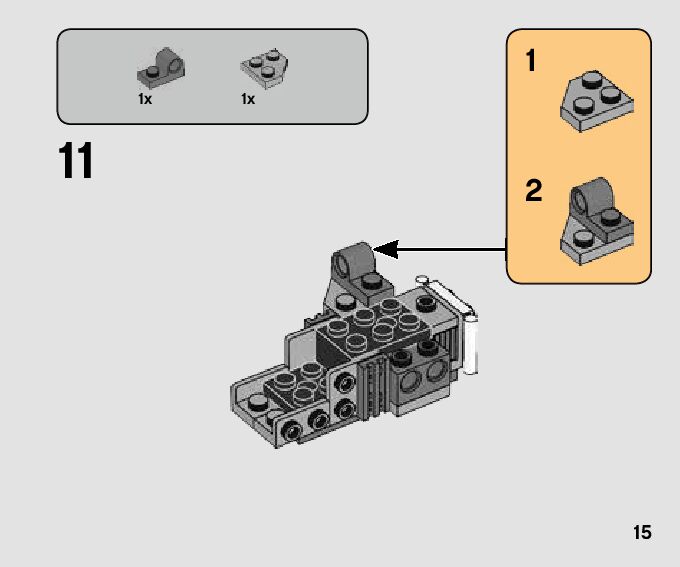 1x 1x

11

1

2

15