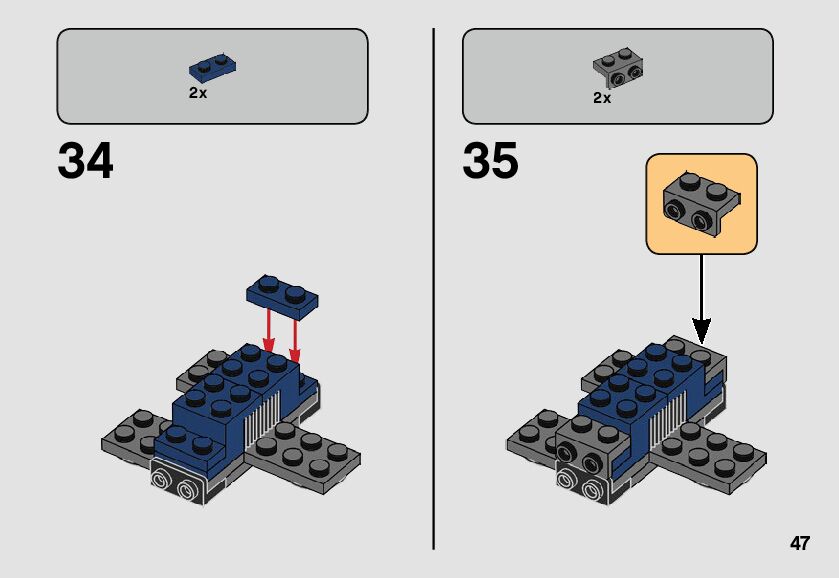 2x

34

2x

35

47