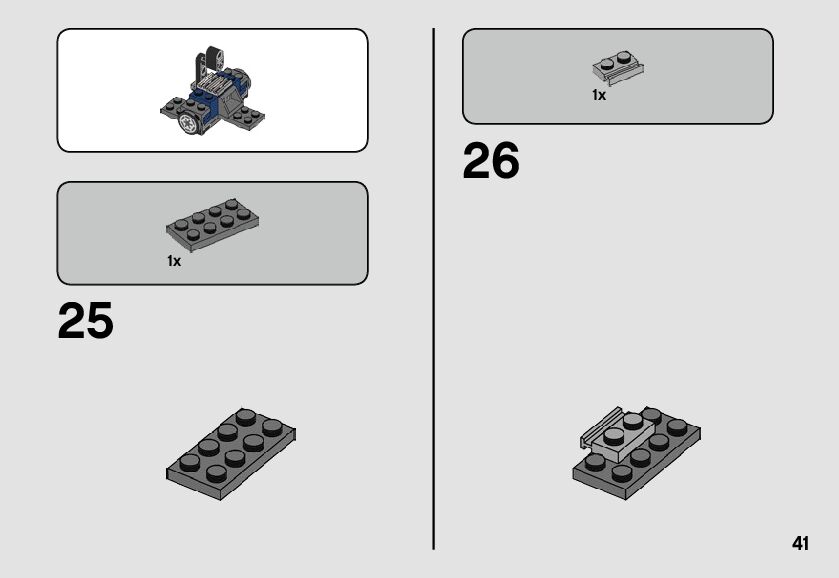 1x

25

1x

26

41