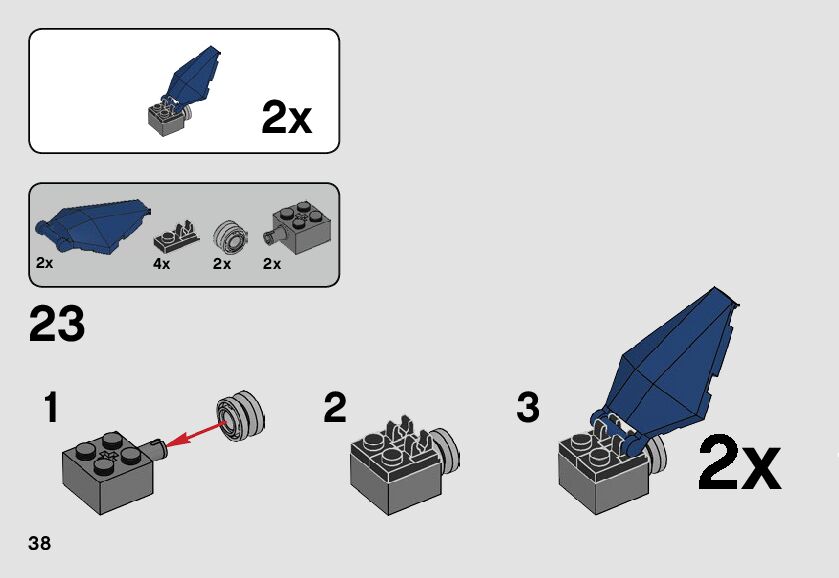 2x

2x 4x 2x 2x

23

1

2

3

2x

38