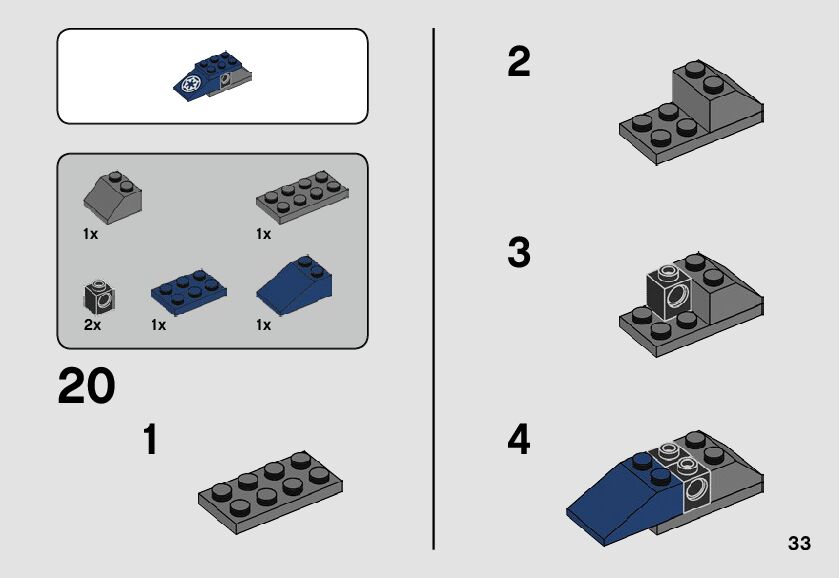 1x

1x

2x

1x

1x

20

1

2

3

4

33